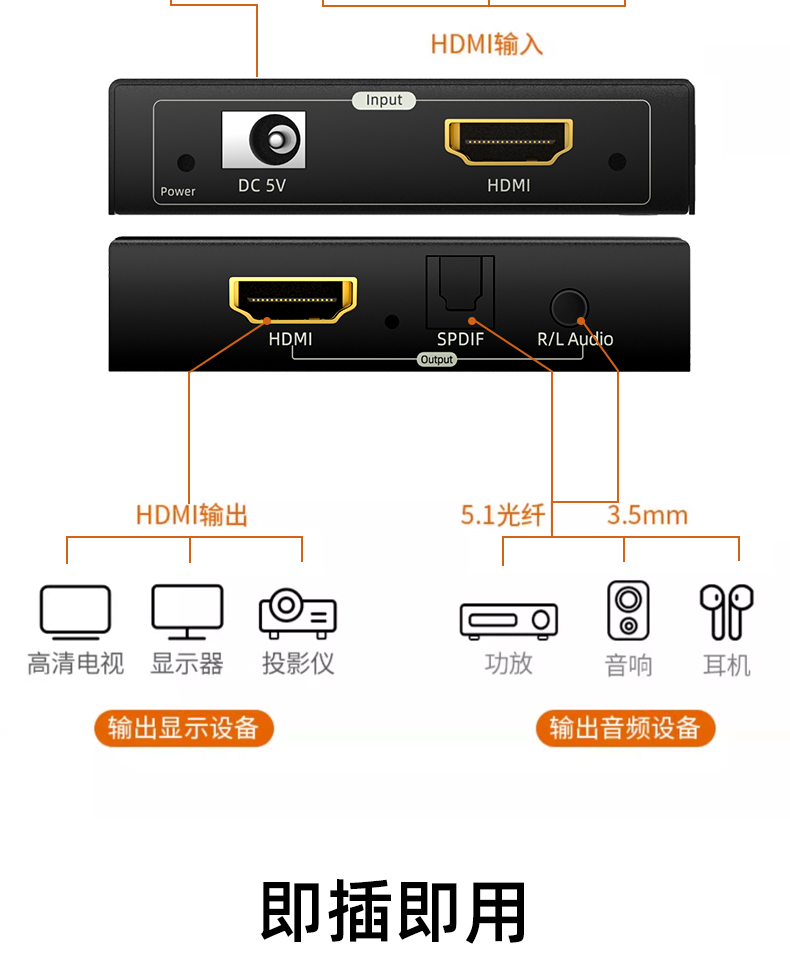 HDMI输入

Input

Power

DC 5V

HDMI

HDMI

SPDIF

R/L Audio

Output

HDMI输出

5.1光纤

3.5mm

高清电视

显示器

投影仪

功放

音响

耳机

输出显示设备

输出音频设备

即插即用