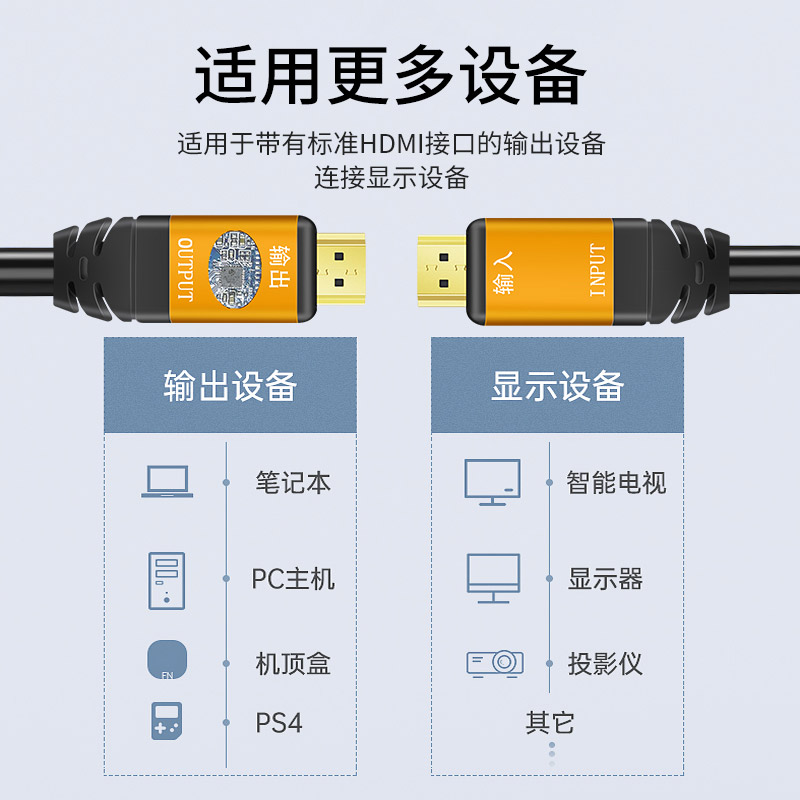 适用更多设备

适用于带有标准HDMI接口的输出设备
连接显示设备

OUTPUT 输出

输入 INPUT

输出设备

笔记本

PC主机

FN

机顶盒

PS4

显示设备

智能电视

显示器

投影仪

其它