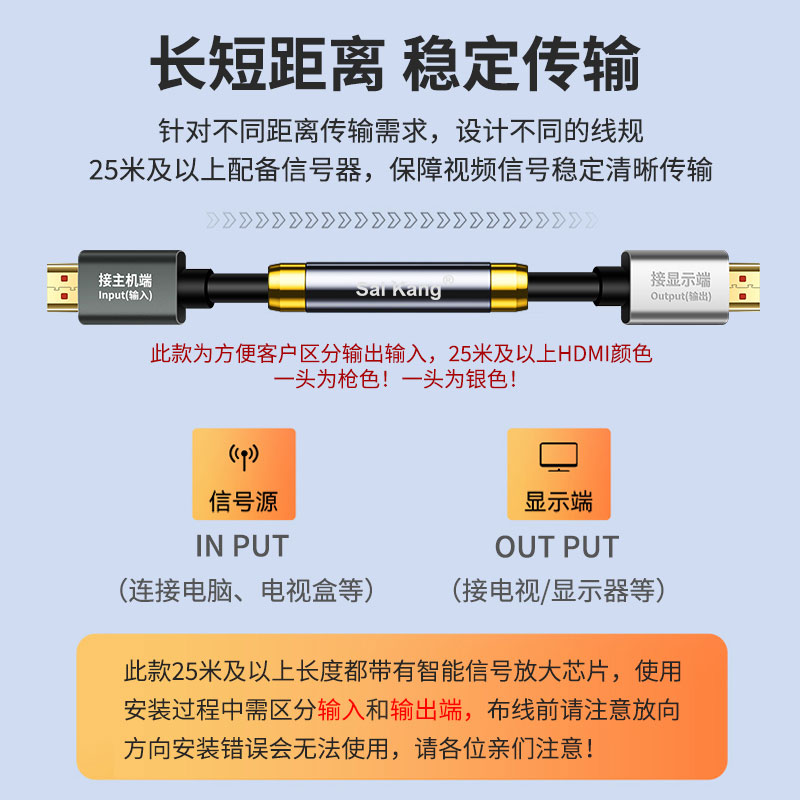 长短距离 稳定传输

针对不同距离传输需求，设计不同的线规
25米及以上配备信号器，保障视频信号稳定清晰传输

接主机端
Input(输入)

Sai Kang®

接显示端
Output(输出)

此款为方便客户区分输出输入，25米及以上HDMI颜色
一头为枪色！一头为银色！

信号源
IN PUT
（连接电脑、电视盒等）

显示端
OUT PUT
（接电视/显示器等）

此款25米及以上长度都带有智能信号放大芯片，使用安装过程中需区分输入和输出端，布线前请注意放向方向安装错误会无法使用，请各位亲们注意！