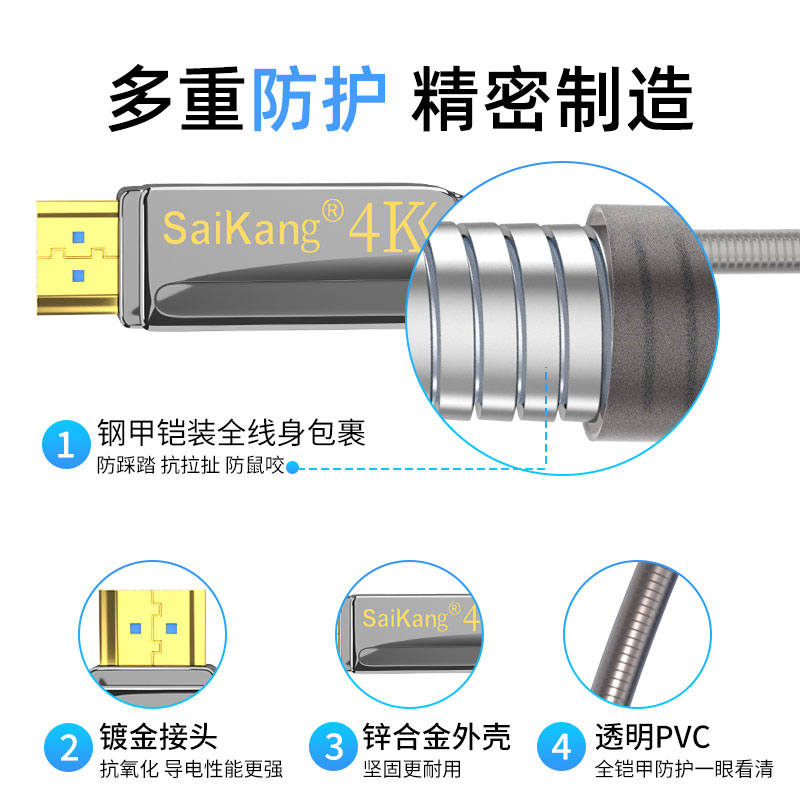 多重防护 精密制造

SaiKang® 4K

1 钢甲铠装全线身包裹
防踩踏 抗拉扯 防鼠咬

SaiKang® 4

2 镀金接头
抗氧化 导电性能更强

3 锌合金外壳
坚固更耐用

4 透明PVC
全铠甲防护一眼看清