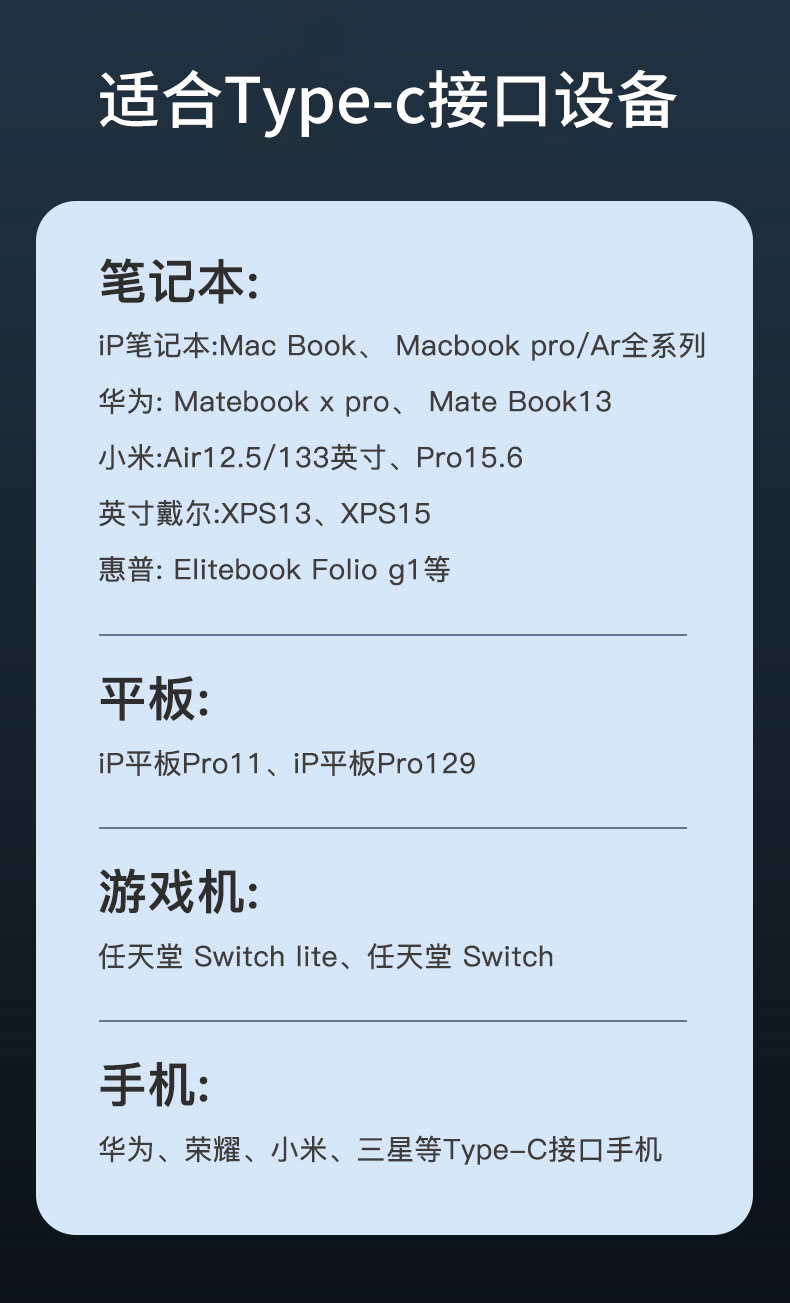 适合Type-c接口设备

笔记本:

iP笔记本:Mac Book、 Macbook pro/Ar全系列

华为: Matebook x pro、 Mate Book13

小米:Air12.5/133英寸、Pro15.6

英寸戴尔:XPS13、XPS15

惠普: Elitebook Folio g1等

平板:

iP平板Pro11、iP平板Pro129

游戏机:

任天堂 Switch lite、任天堂 Switch

手机:

华为、荣耀、小米、三星等Type-C接口手机