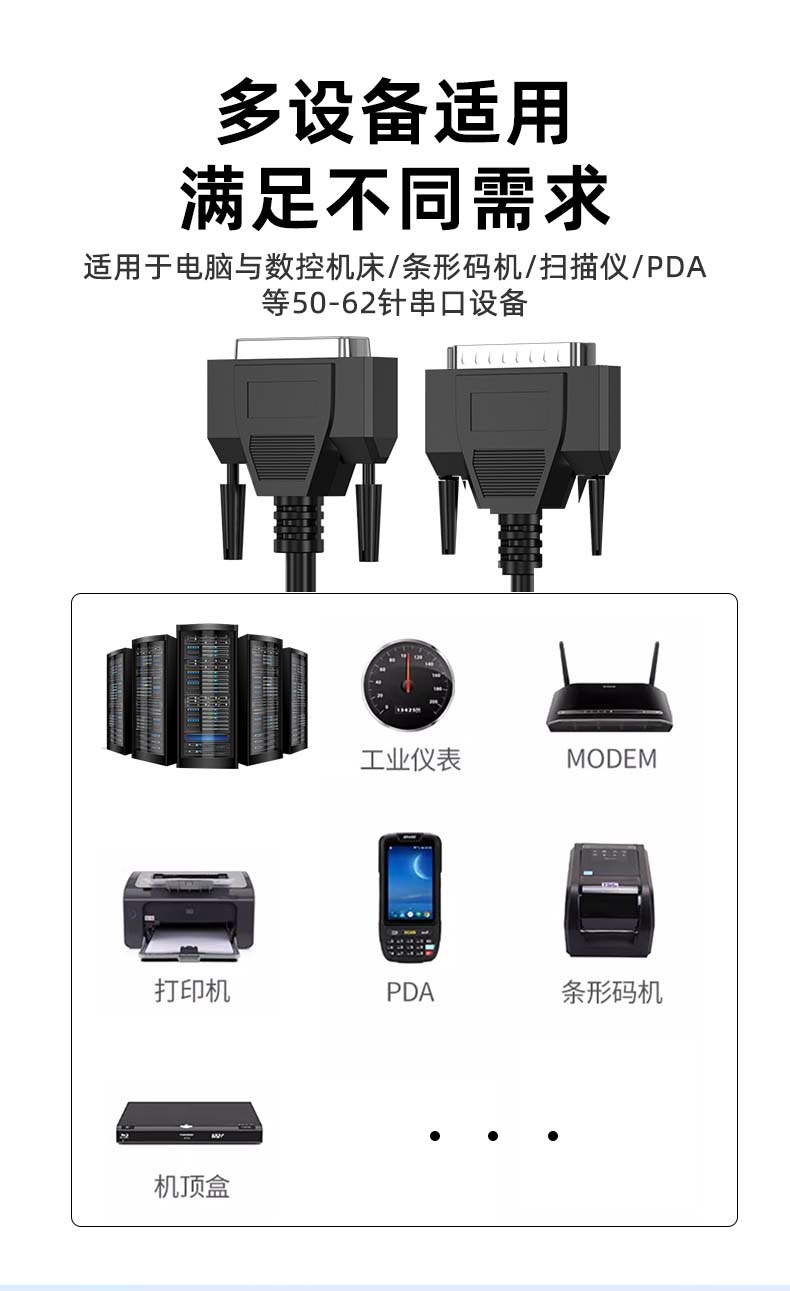 多设备适用
满足不同需求

适用于电脑与数控机床/条形码机/扫描仪/PDA等50-62针串口设备

工业仪表

MODEM

打印机

PDA

条形码机

机顶盒

• • •